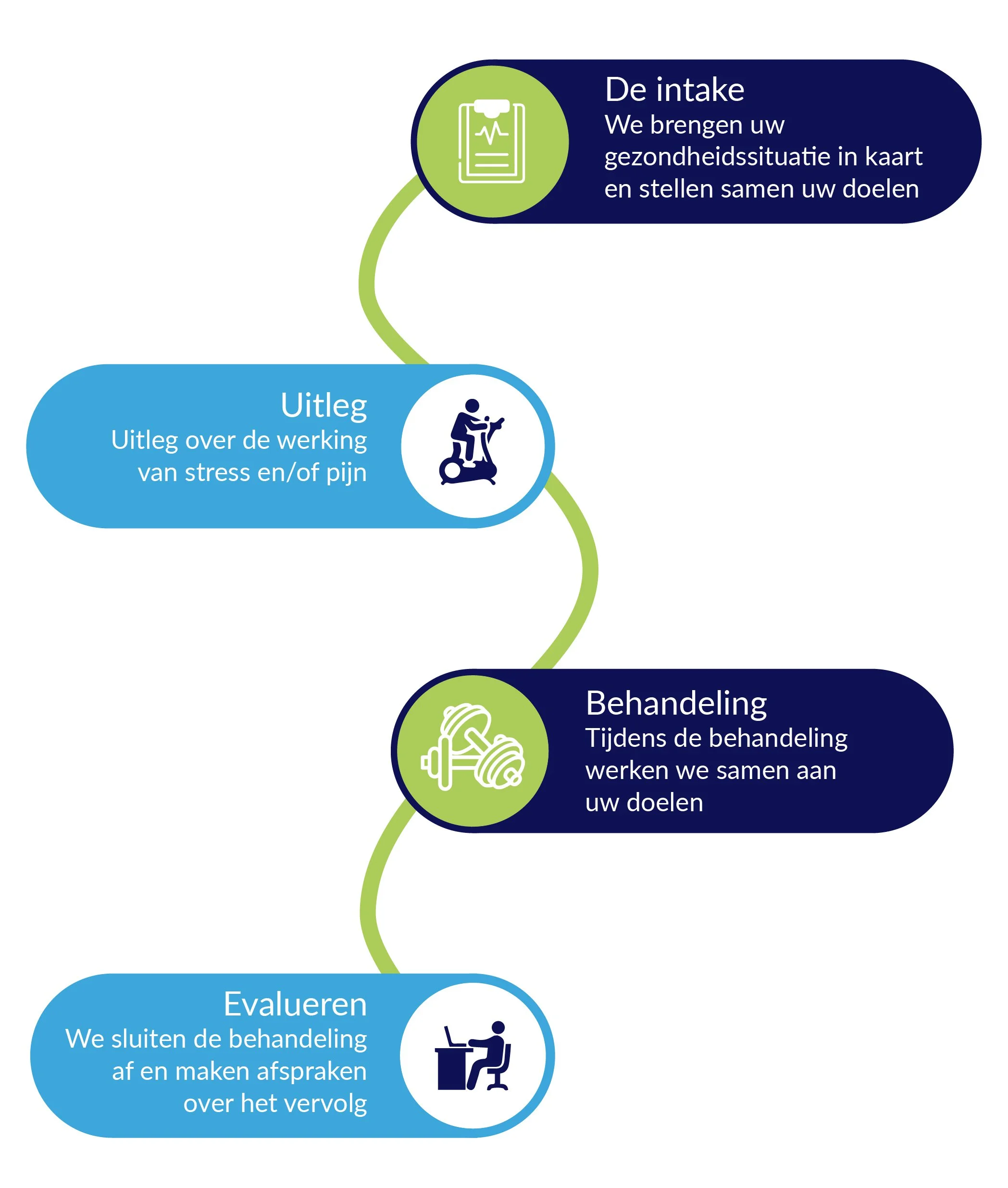 De intake
We brengen uw gezondheidssituatie in kaart en stellen samen uw doelen

Uitleg
Uitleg over de werking van stress en/of pijn

Behandeling
Tijdens de behandeling werken we samen aan uw doelen

Evalueren
We sluiten de behandeling af en maken afspraken over het vervolg